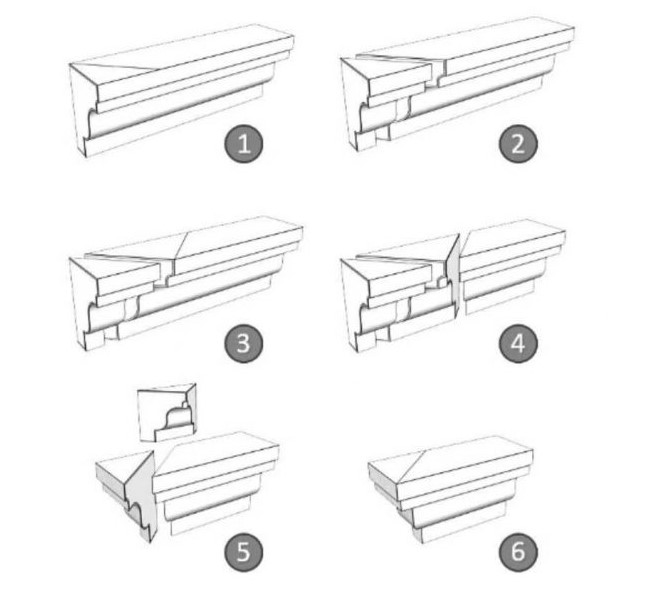 1
2
3
4
5
6